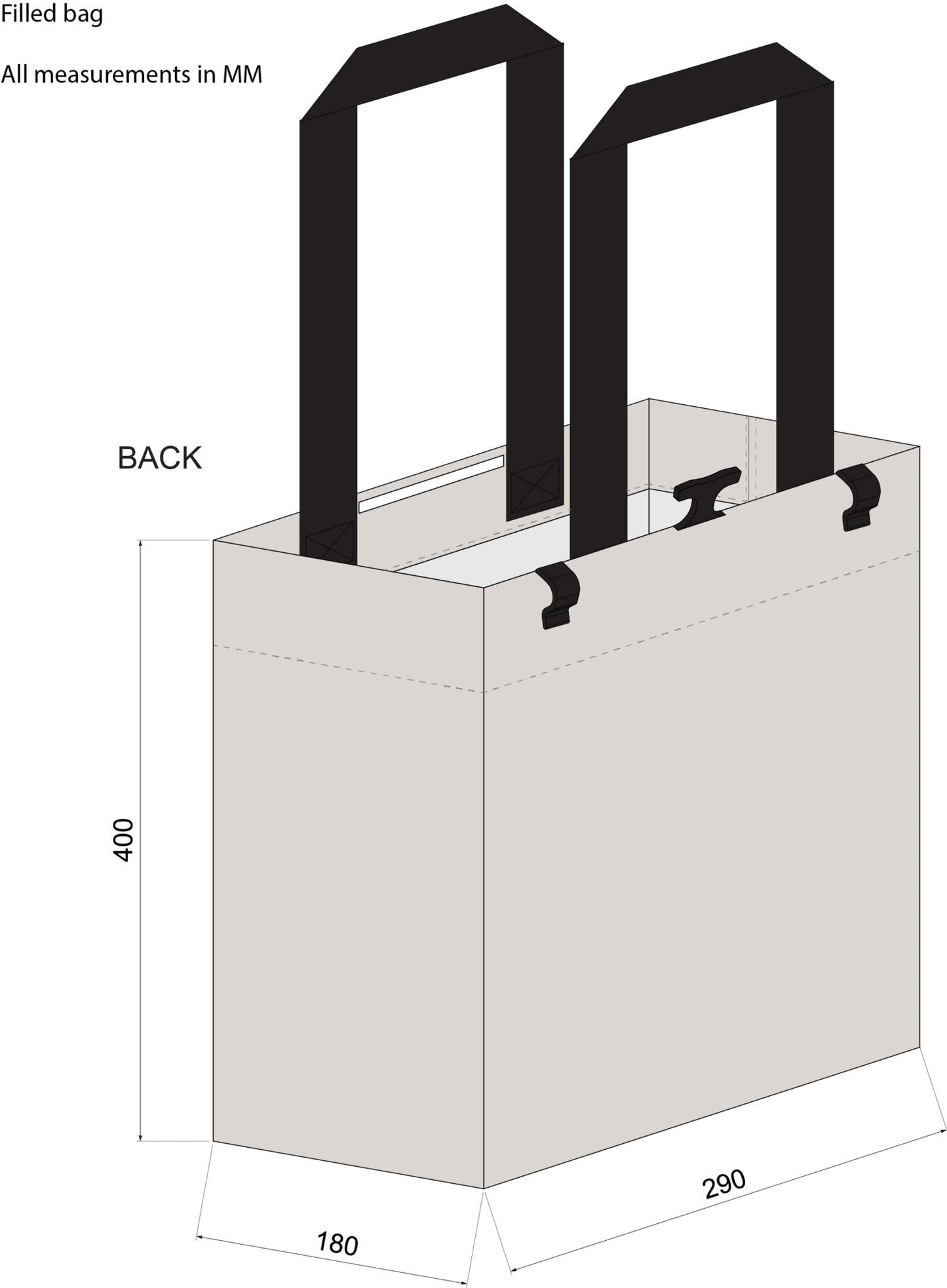 Filled bag

All measurements in MM

BACK

400

180

290