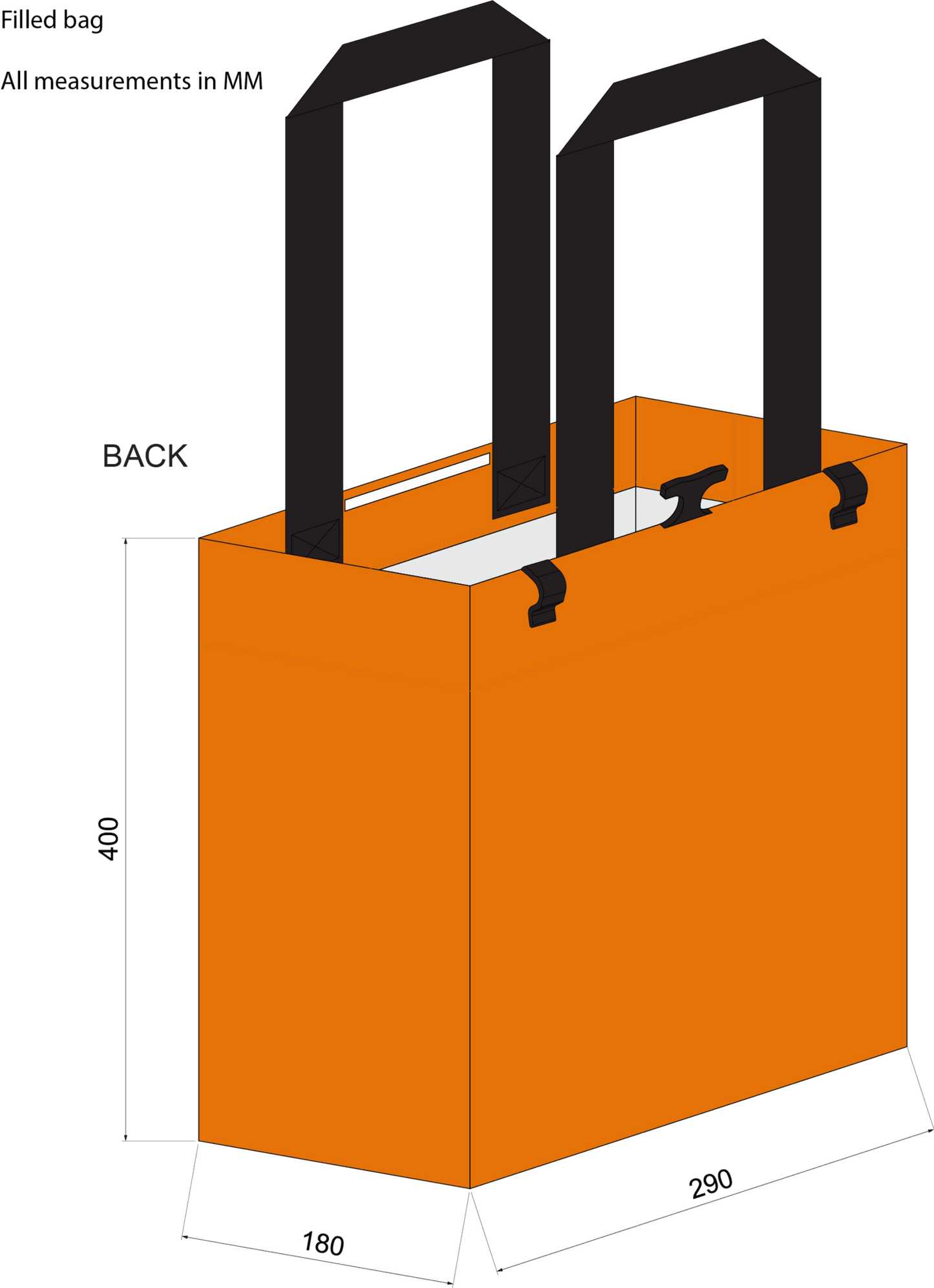 Filled bag

All measurements in MM

BACK

400

180

290