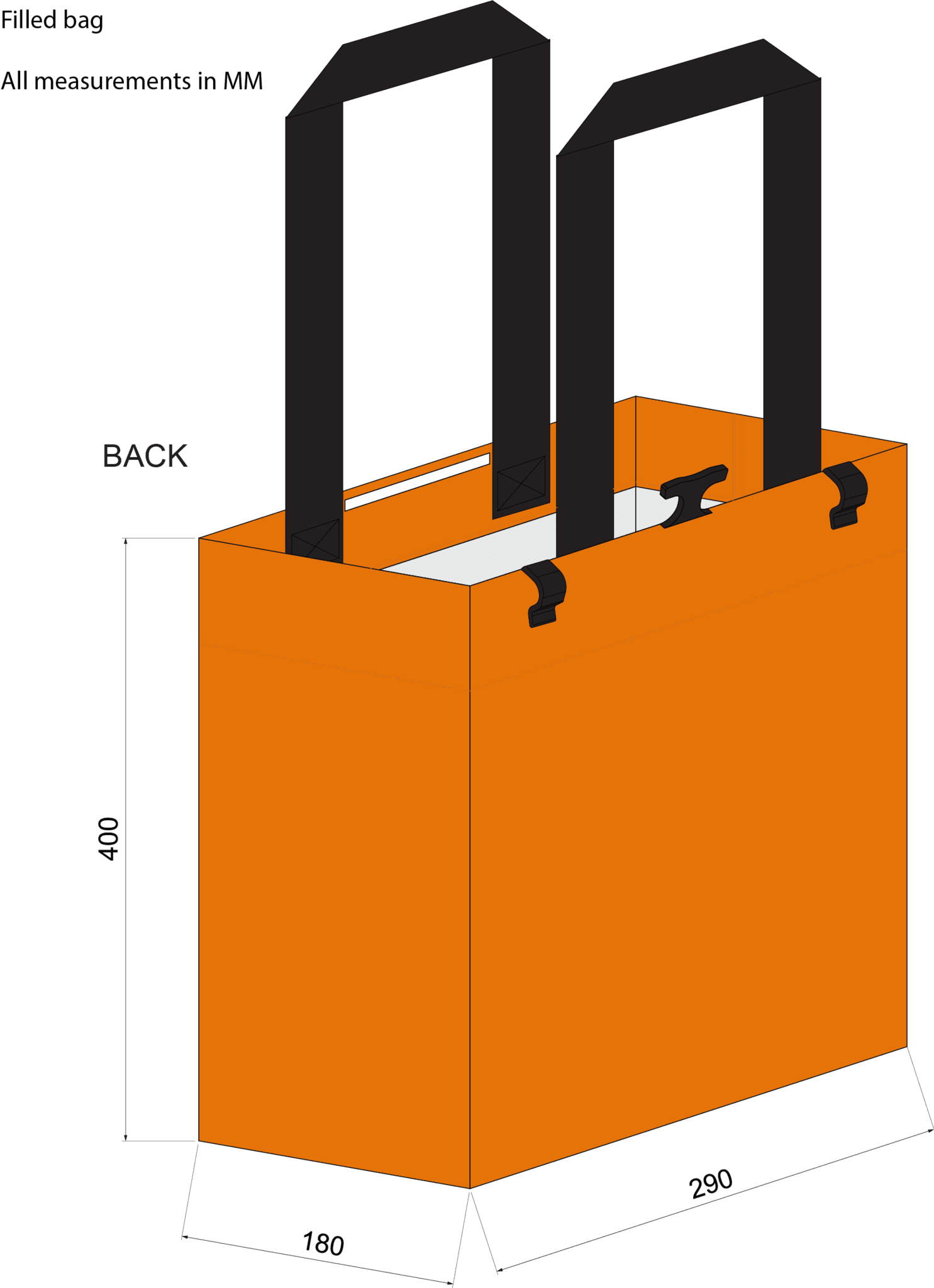 Filled bag

All measurements in MM

BACK

400

180

290